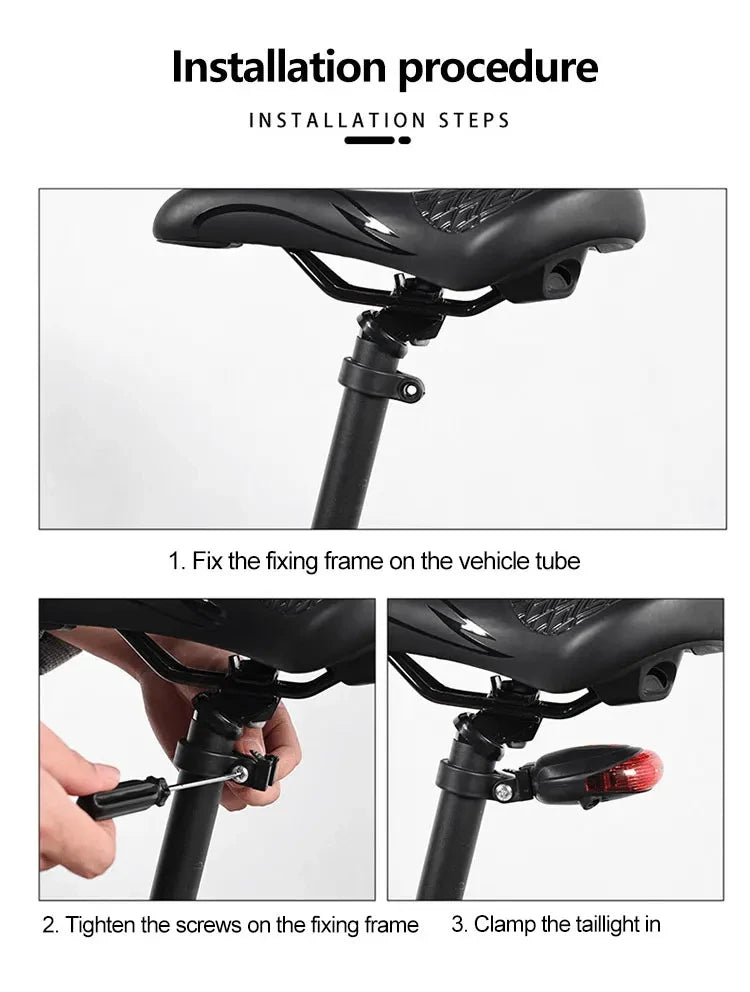 Installation procedure

INSTALLATION STEPS

1. Fix the fixing frame on the vehicle tube

2. Tighten the screws on the fixing frame

3. Clamp the taillight in