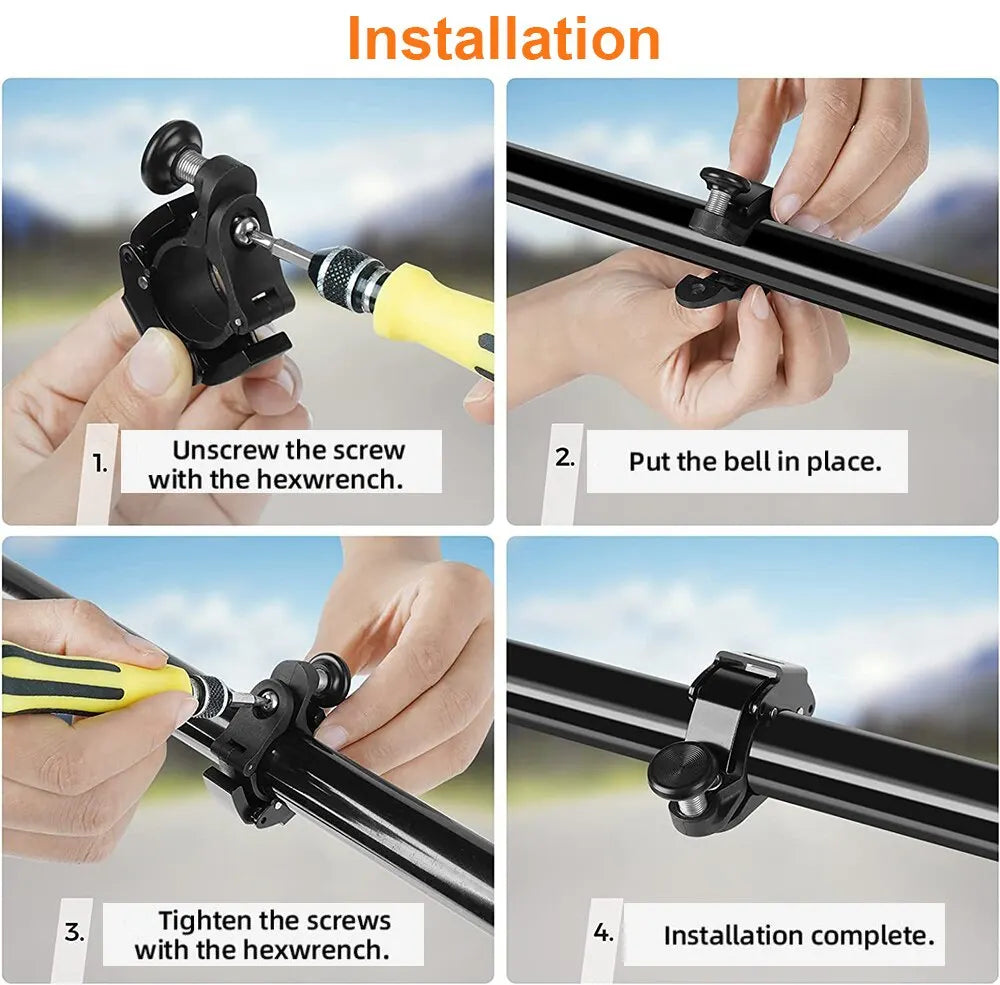 Installation

1. Unscrew the screw with the hexwrench.

2. Put the bell in place.

3. Tighten the screws with the hexwrench.

4. Installation complete.