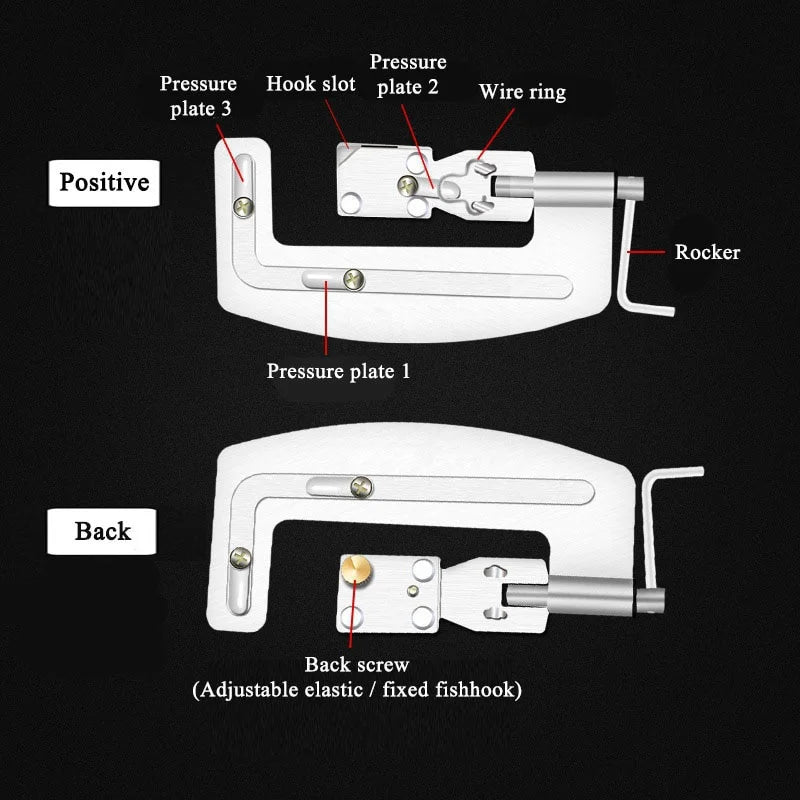 Pressure plate 3

Hook slot

Pressure plate 2

Wire ring

Positive

Rocker

Pressure plate 1

Back

Back screw
(Adjustable elastic / fixed fishhook)