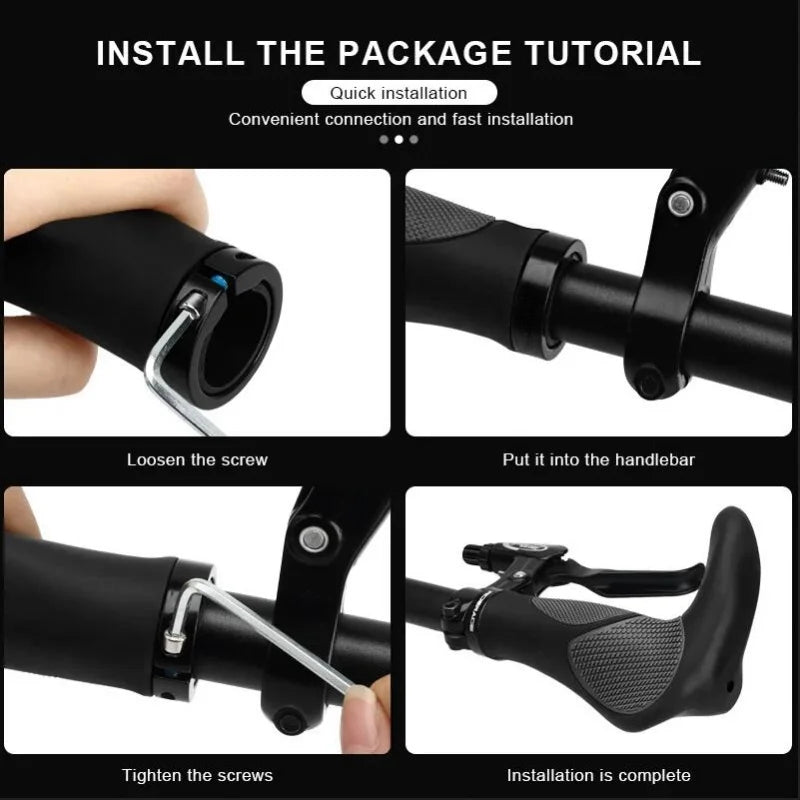 INSTALL THE PACKAGE TUTORIAL

Quick installation

Convenient connection and fast installation

Loosen the screw

Put it into the handlebar

Tighten the screws

Installation is complete