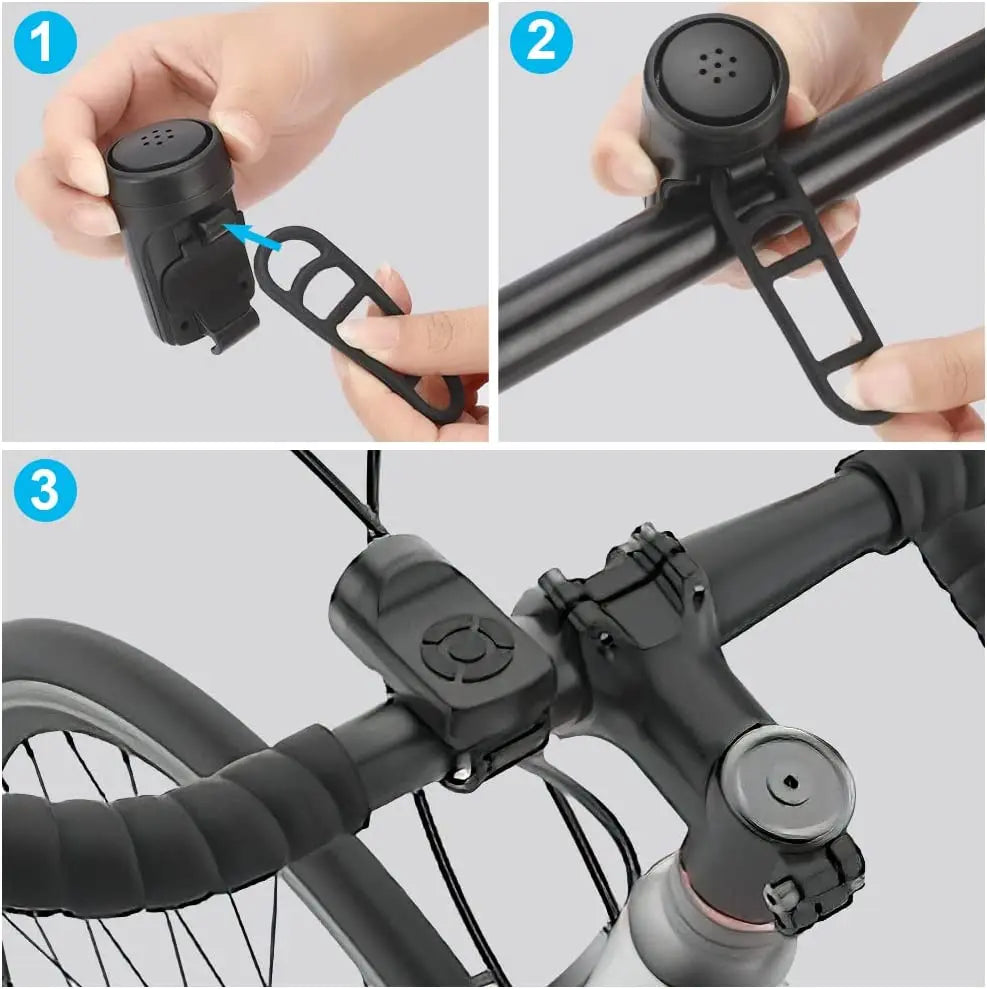 1

2

3