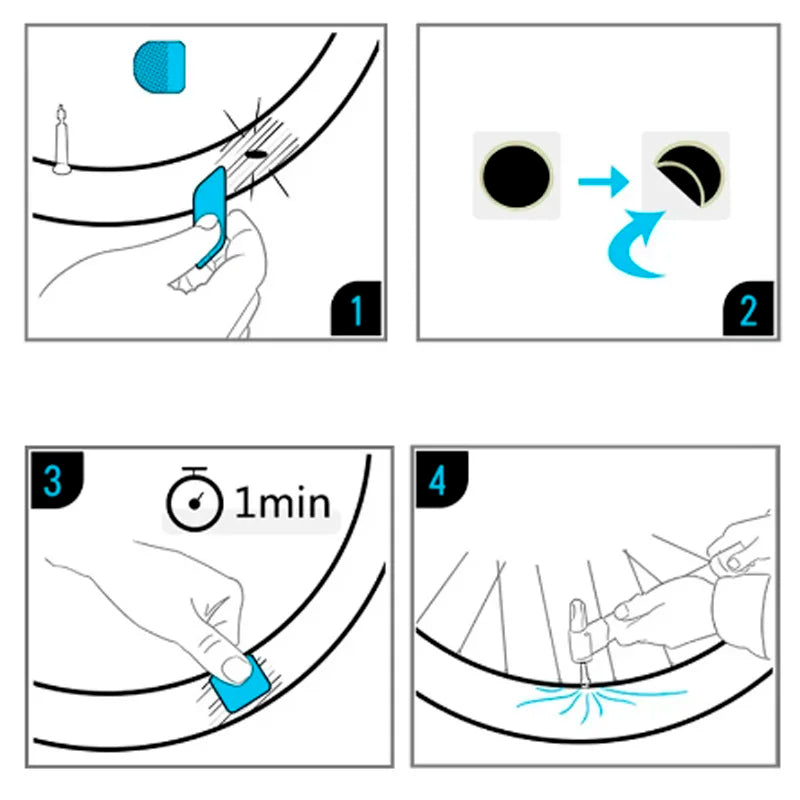 1

2

3

1min

4