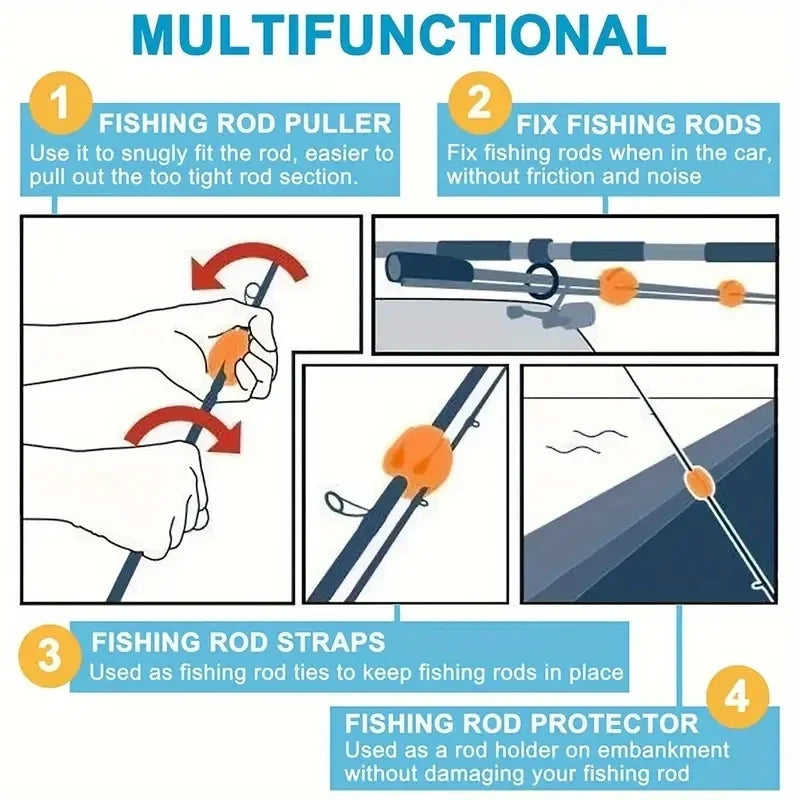 MULTIFUNCTIONAL

1
FISHING ROD PULLER
Use it to snugly fit the rod, easier to pull out the too tight rod section.

2
FIX FISHING RODS
Fix fishing rods when in the car, without friction and noise

3
FISHING ROD STRAPS
Used as fishing rod ties to keep fishing rods in place

4
FISHING ROD PROTECTOR
Used as a rod holder on embankment without damaging your fishing rod