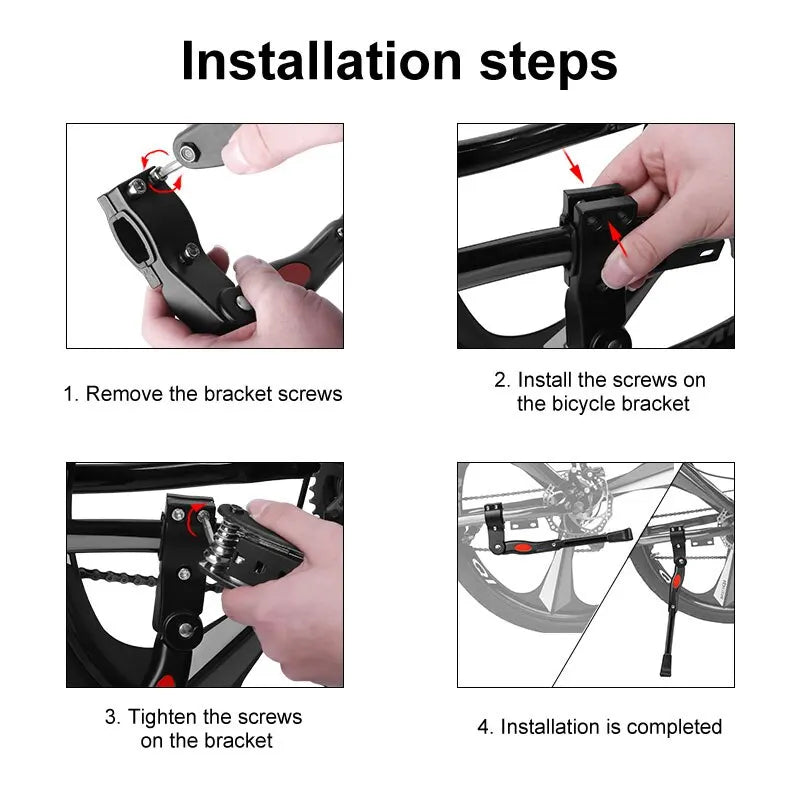 Installation steps

1. Remove the bracket screws

2. Install the screws on the bicycle bracket

3. Tighten the screws on the bracket

4. Installation is completed