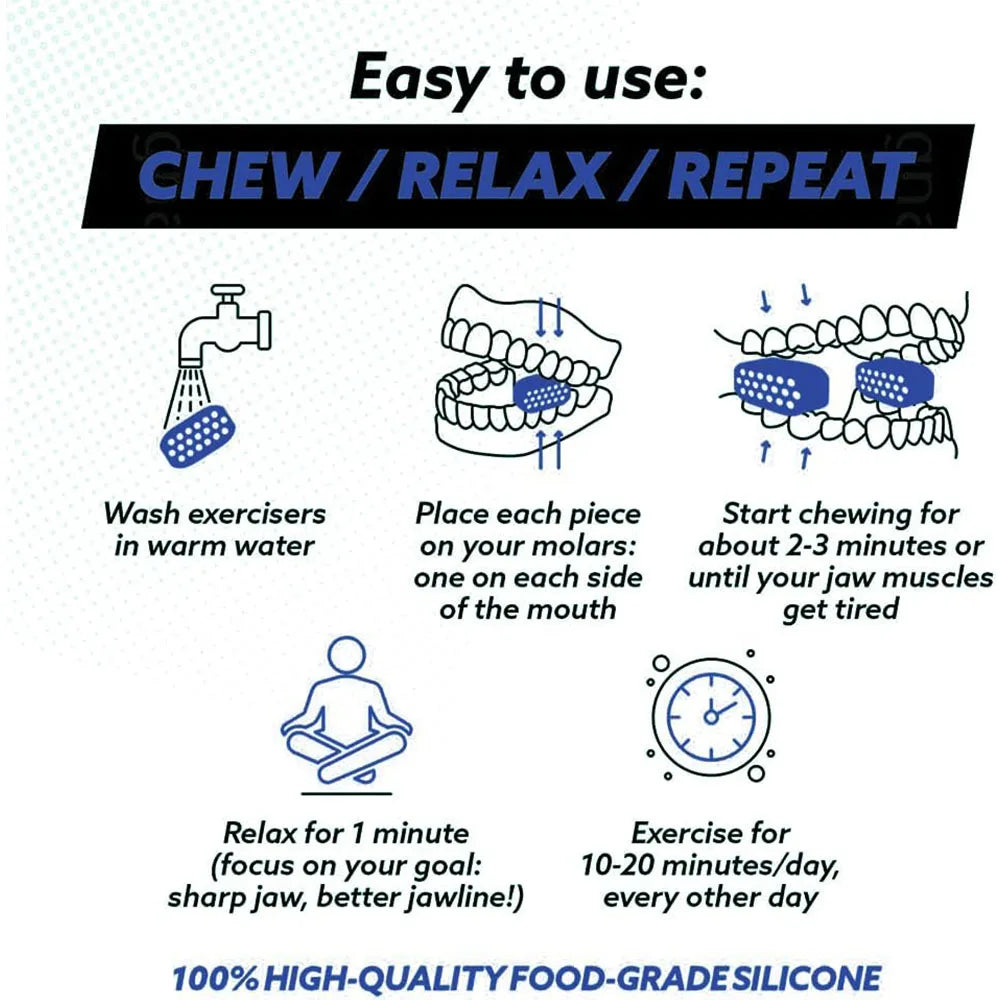 Easy to use:

CHEW / RELAX / REPEAT

Wash exercisers in warm water

Place each piece on your molars: one on each side of the mouth

Start chewing for about 2-3 minutes or until your jaw muscles get tired

Relax for 1 minute (focus on your goal: sharp jaw, better jawline!)

Exercise for 10-20 minutes/day, every other day

100% HIGH-QUALITY FOOD-GRADE SILICONE