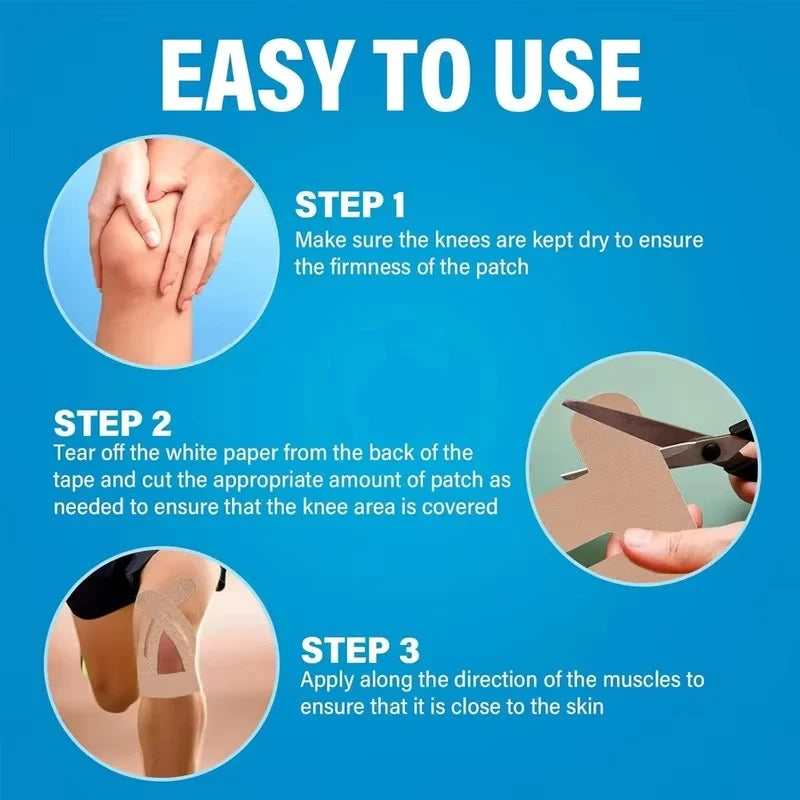 EASY TO USE

STEP 1
Make sure the knees are kept dry to ensure the firmness of the patch

STEP 2
Tear off the white paper from the back of the tape and cut the appropriate amount of patch as needed to ensure that the knee area is covered

STEP 3
Apply along the direction of the muscles to ensure that it is close to the skin