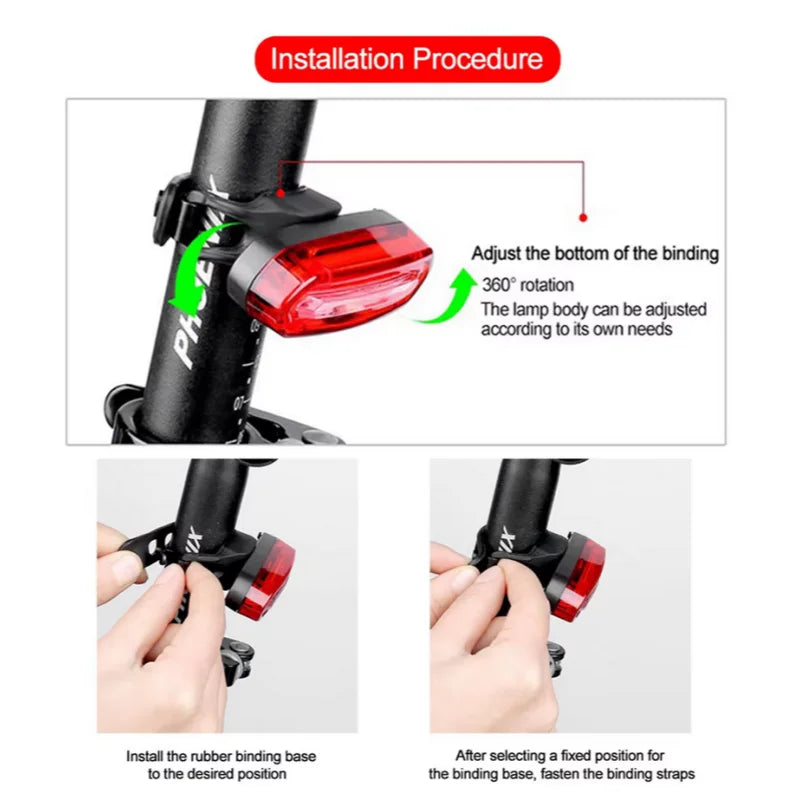 Installation Procedure

PHOENIX

Adjust the bottom of the binding

360° rotation

The lamp body can be adjusted according to its own needs

Install the rubber binding base to the desired position

After selecting a fixed position for the binding base, fasten the binding straps