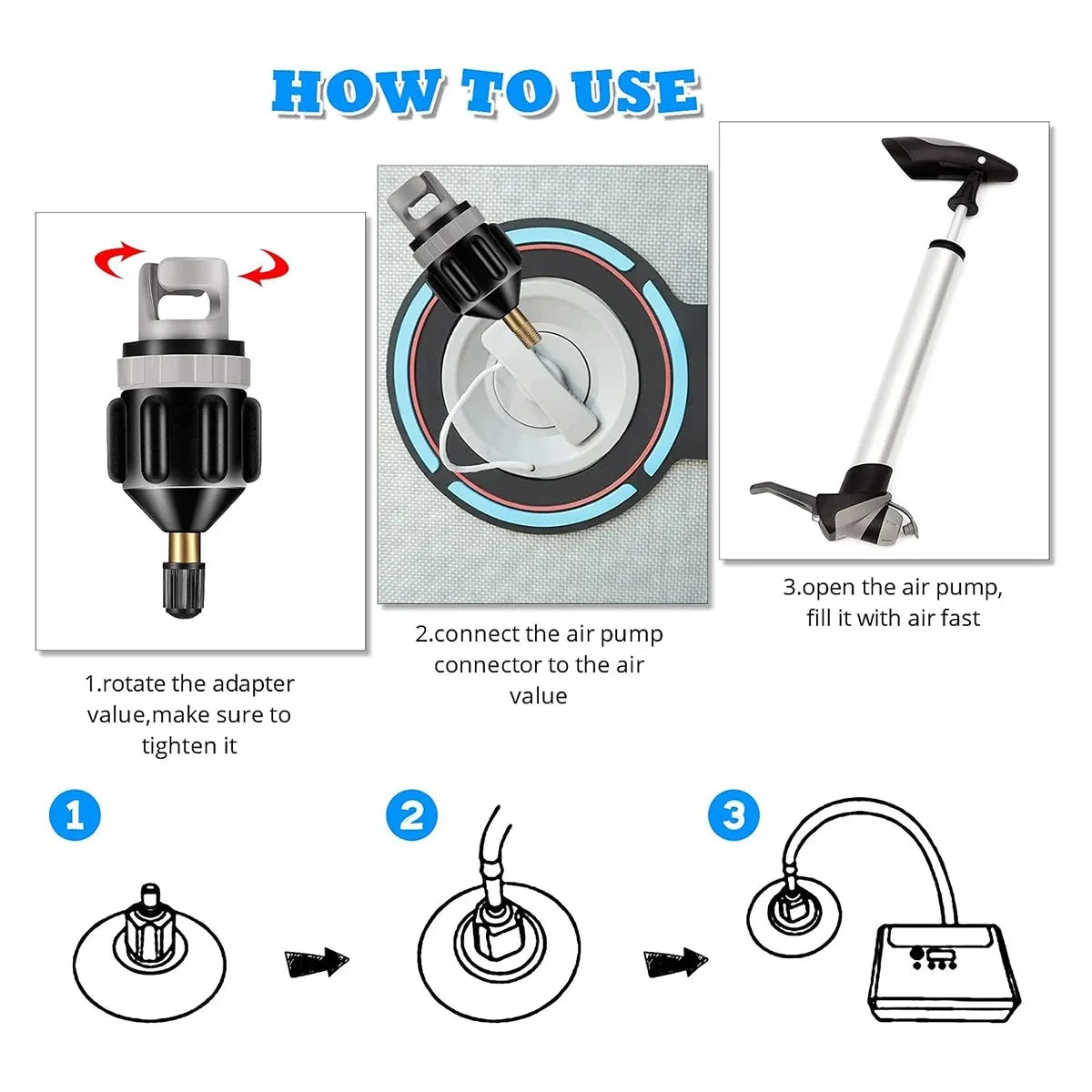 HOW TO USE

1.rotate the adapter value,make sure to tighten it

2.connect the air pump connector to the air value

3.open the air pump, fill it with air fast

1

2

3