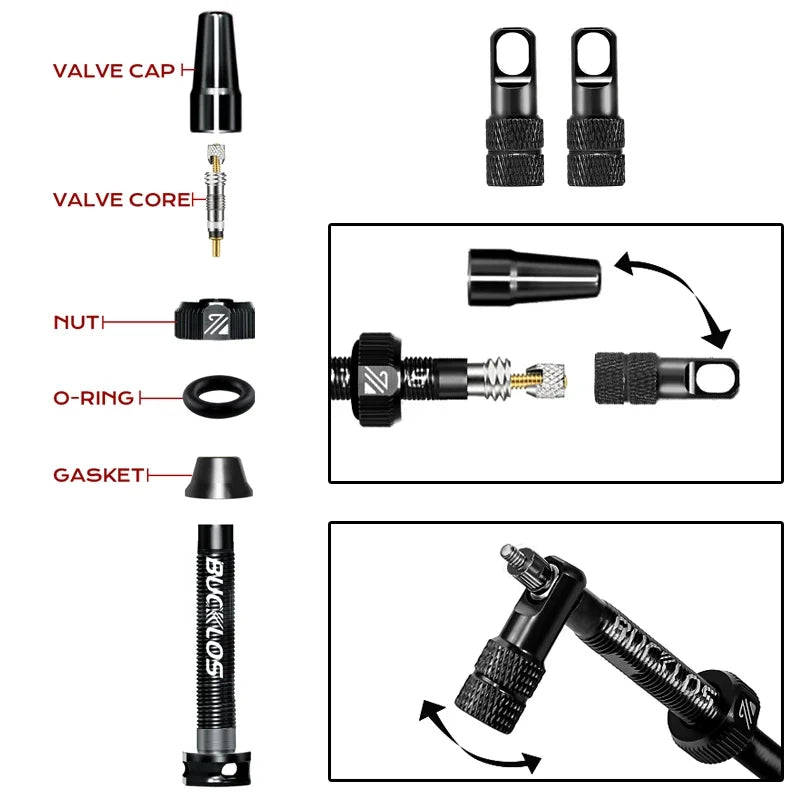 VALVE CAP

VALVE CORE

NUT

O-RING

GASKET

BUCKLOS

BUCKLOS