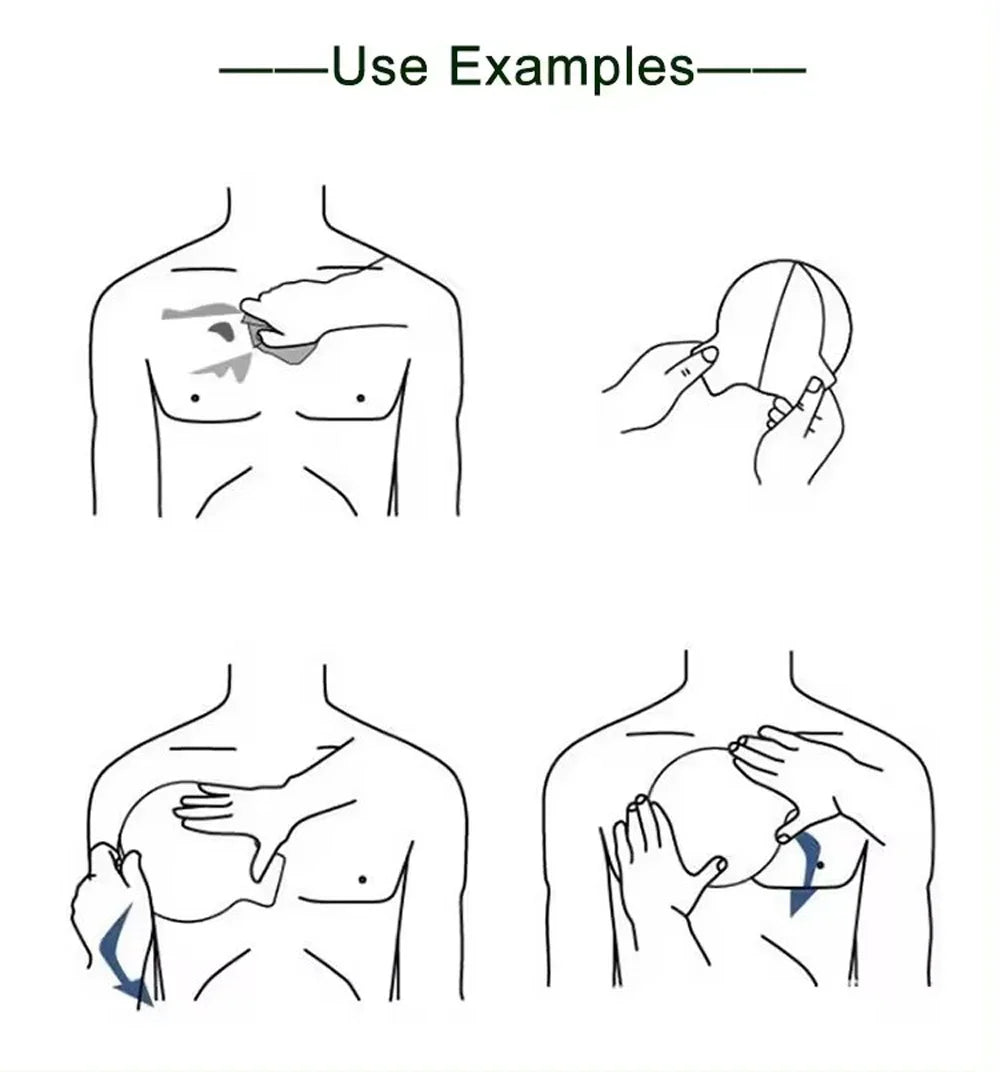 ——Use Examples——