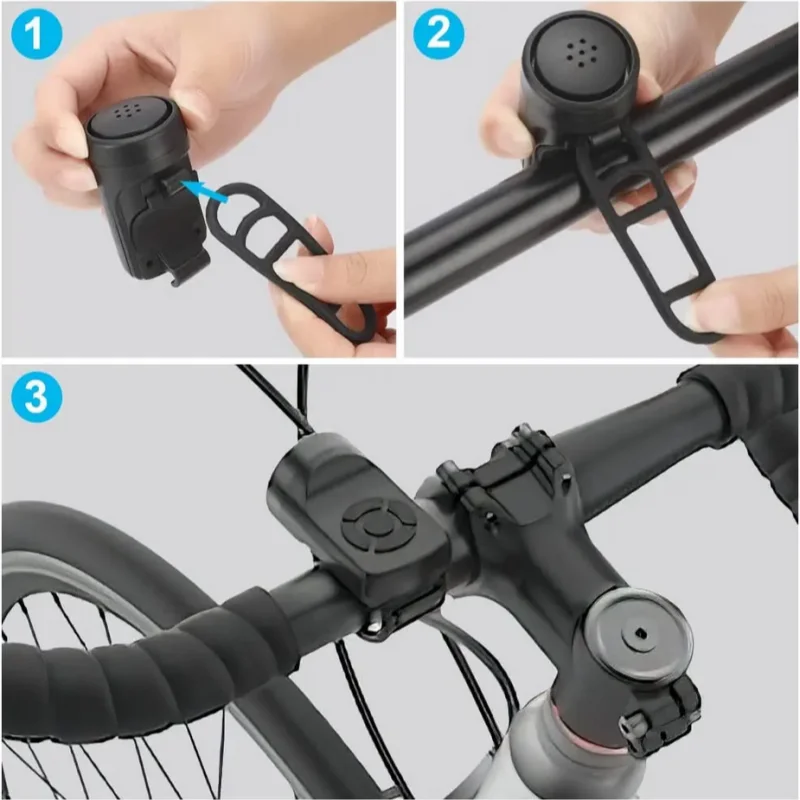 1

2

3