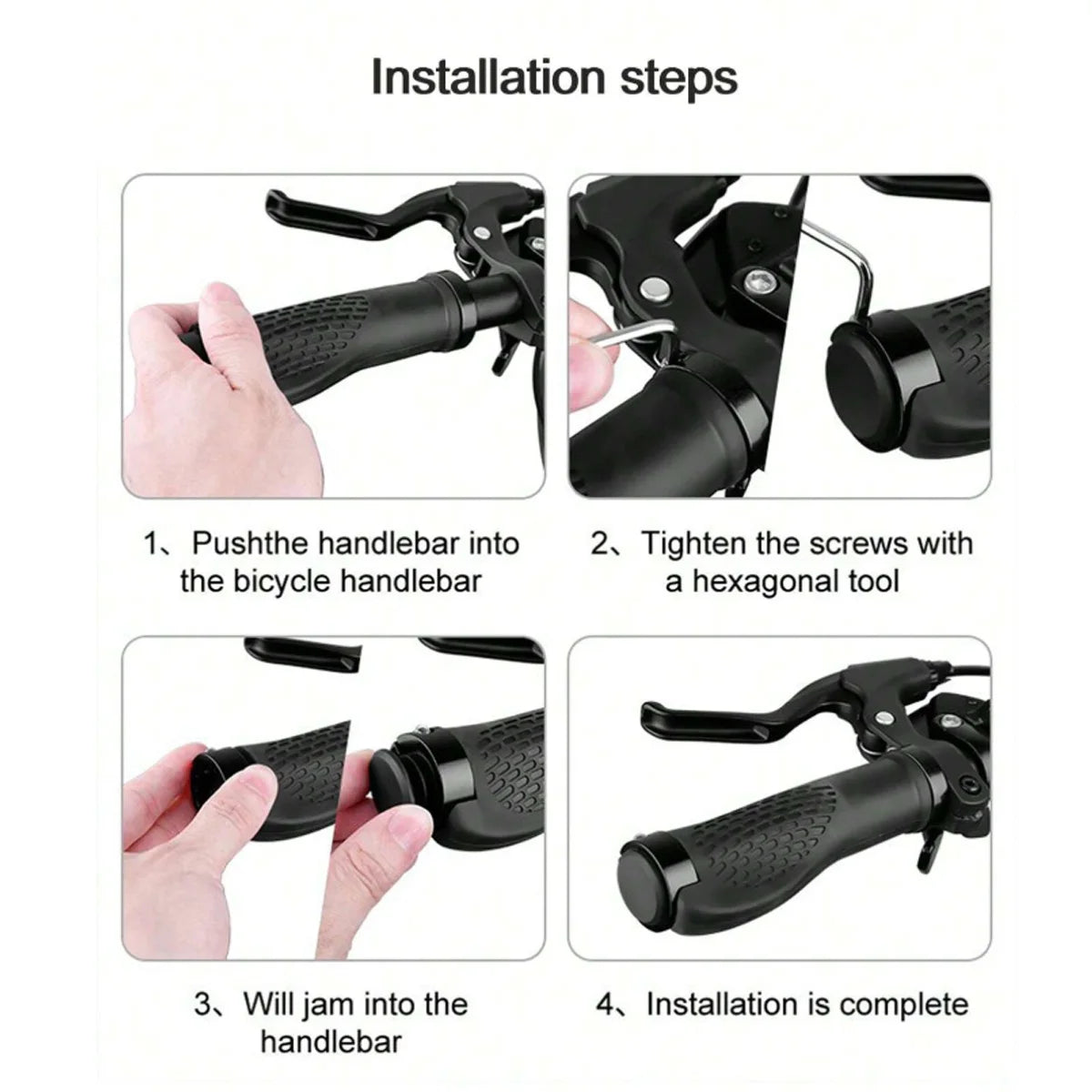 Installation steps

1、Pushthe handlebar into the bicycle handlebar

2、Tighten the screws with a hexagonal tool

3、Will jam into the handlebar

4、Installation is complete