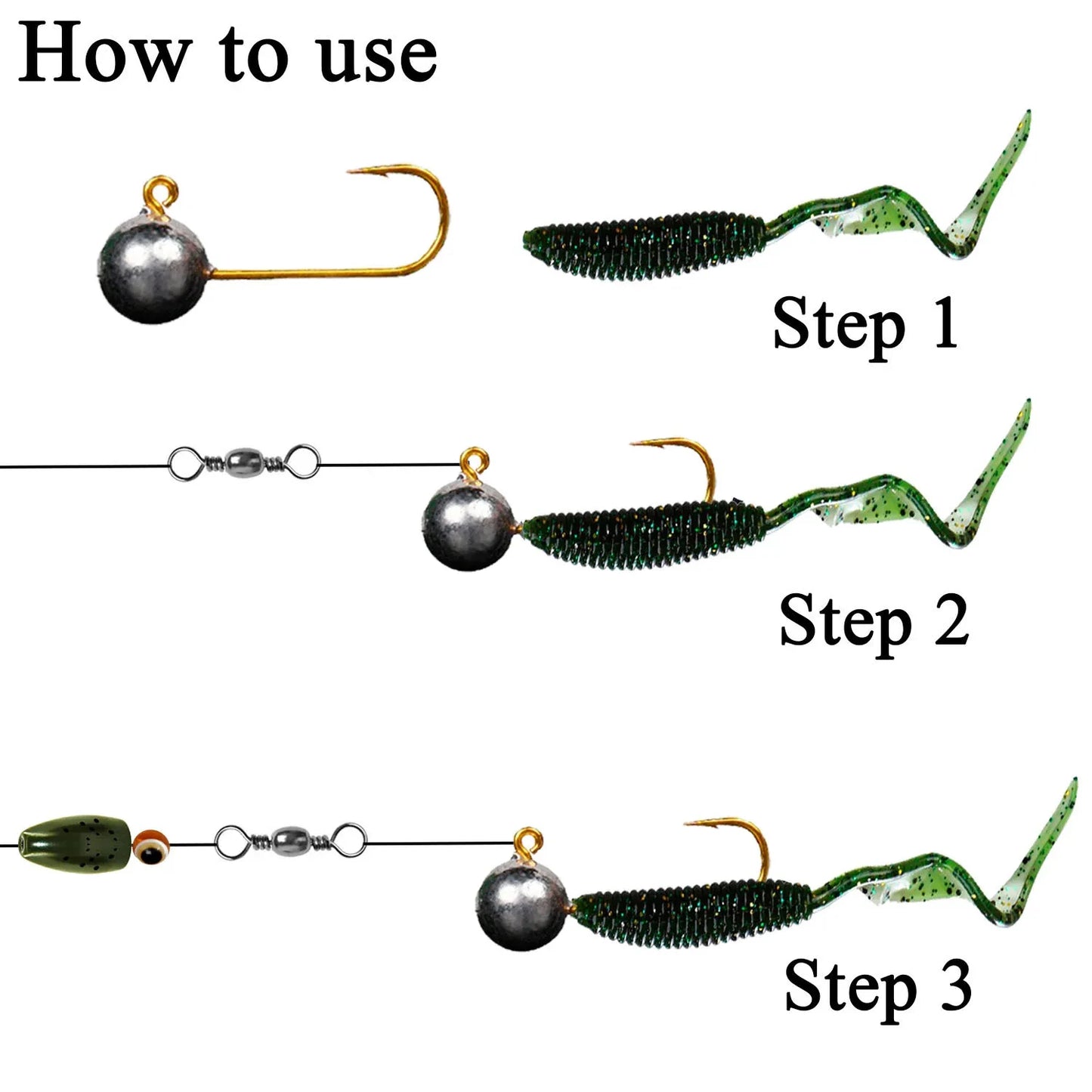 How to use

Step 1

Step 2

Step 3